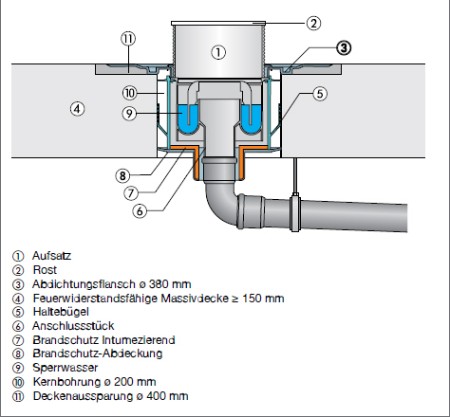 ②
⑪
①
③
⑩
⑤
④
⑨
⑧
⑦
⑥

① Aufsatz
② Rost
③ Abdichtungsflansch ø 380 mm
④ Feuerwiderstandsfähige Massivdecke ≥ 150 mm
⑤ Haltebügel
⑥ Anschlussstück
⑦ Brandschutz Intumezierend
⑧ Brandschutz-Abdeckung
⑨ Sperrwasser
⑩ Kernbohrung ø 200 mm
⑪ Deckenaussparung ø 400 mm